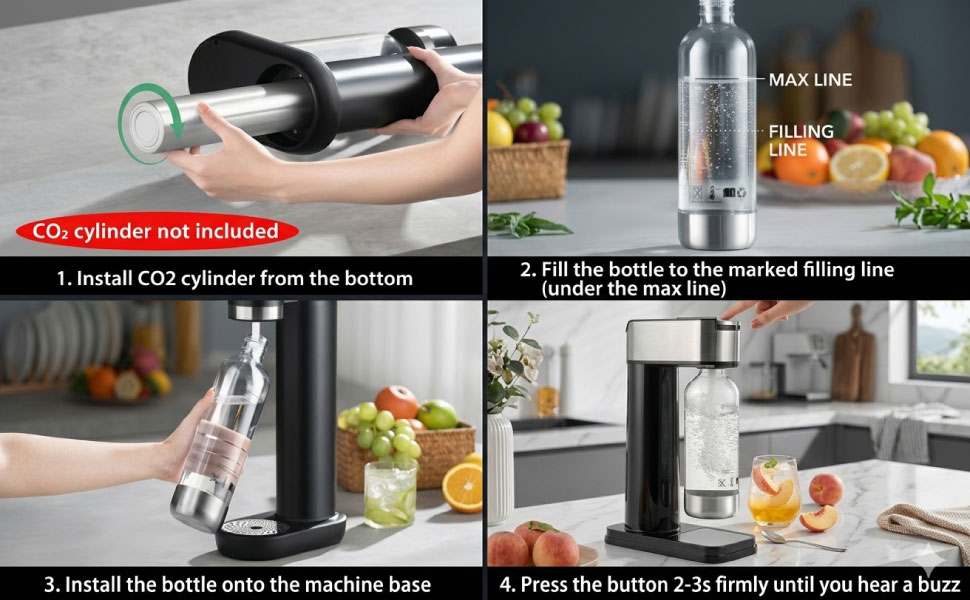 $CO_2$ cylinder not included

1. Install CO2 cylinder from the bottom

MAX LINE

FILLING LINE

2. Fill the bottle to the marked filling line (under the max line)

3. Install the bottle onto the machine base

4. Press the button 2-3s firmly until you hear a buzz